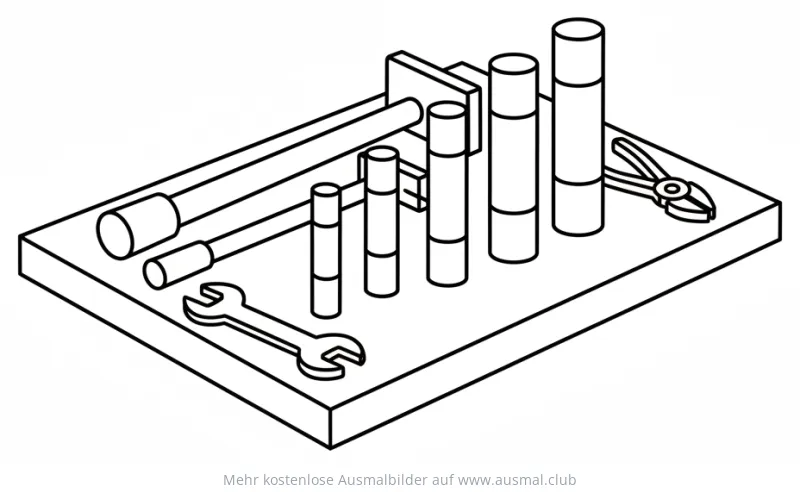 Mehr kostenlose Ausmalbilder auf www.ausmal.club