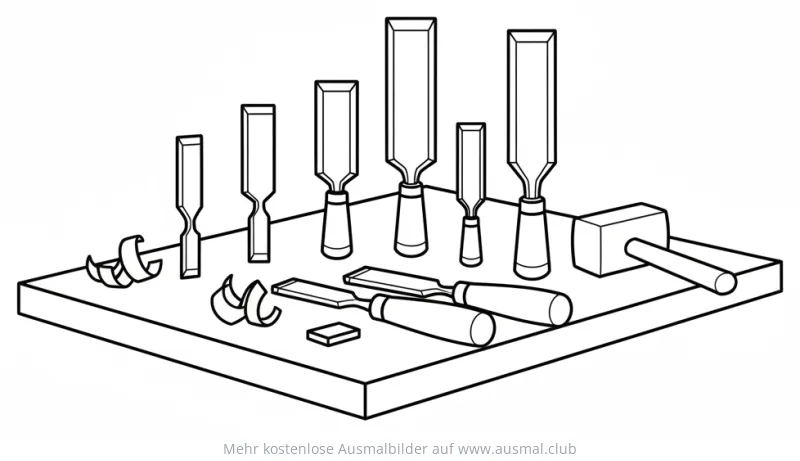 Mehr kostenlose Ausmalbilder auf www.ausmal.club