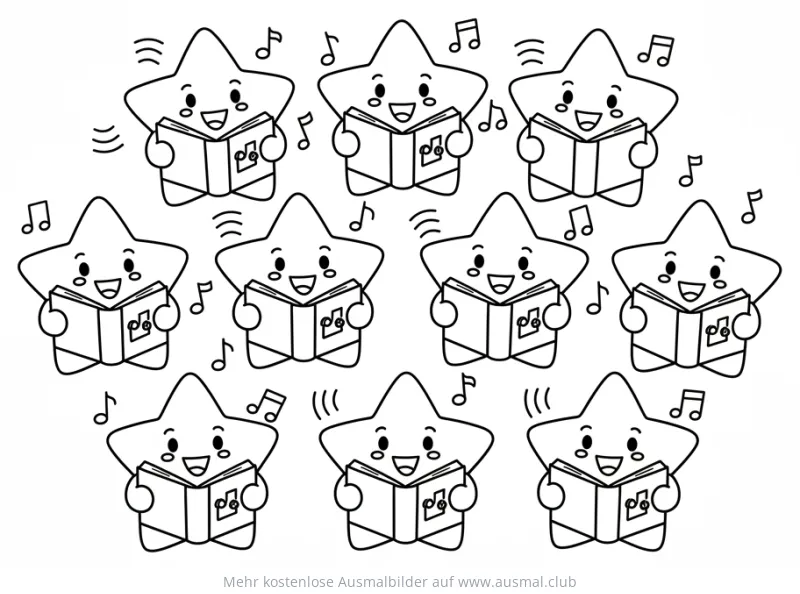 Mehr kostenlose Ausmalbilder auf www.ausmal.club