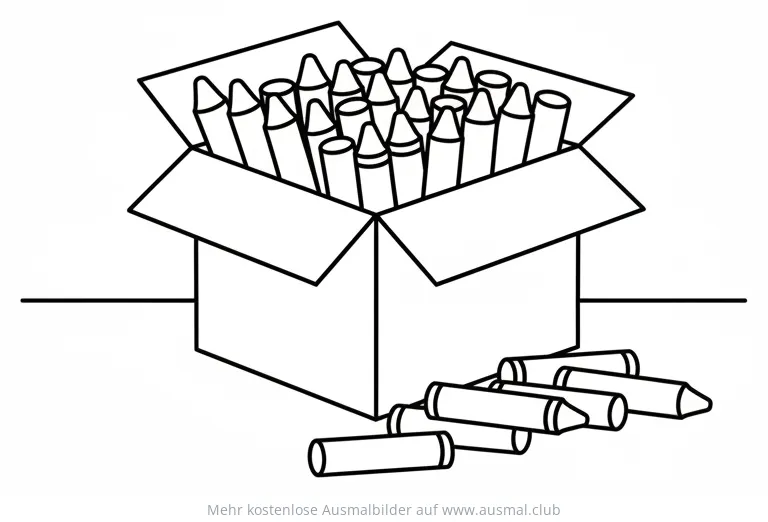 Mehr kostenlose Ausmalbilder auf www.ausmal.club