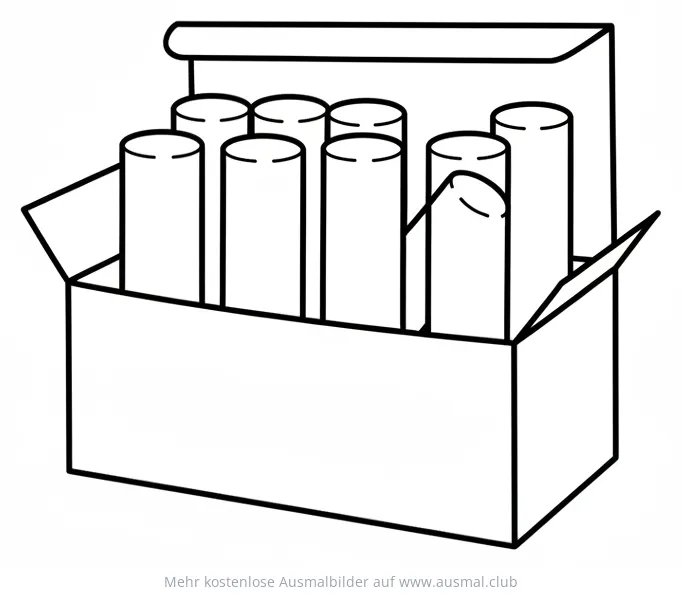 Mehr kostenlose Ausmalbilder auf www.ausmal.club