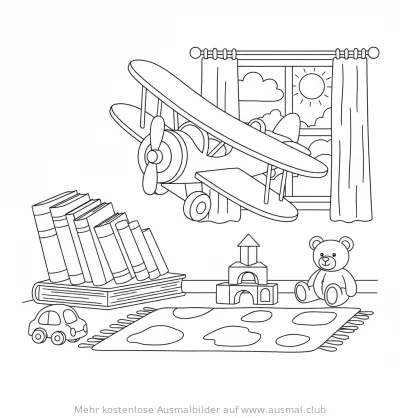 Mehr kostenlose Ausmalbilder auf www.ausmal.club