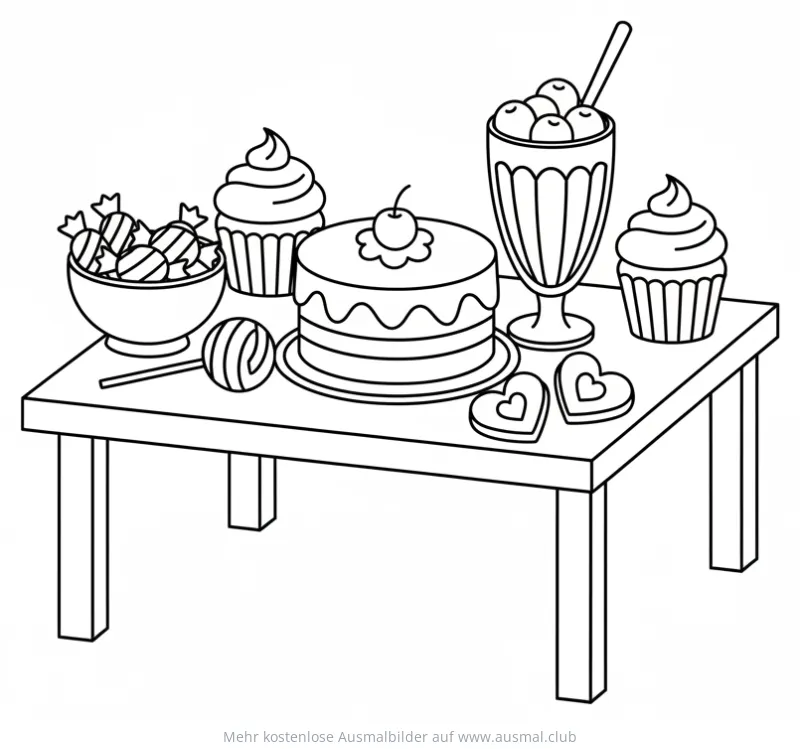 Mehr kostenlose Ausmalbilder auf www.ausmal.club